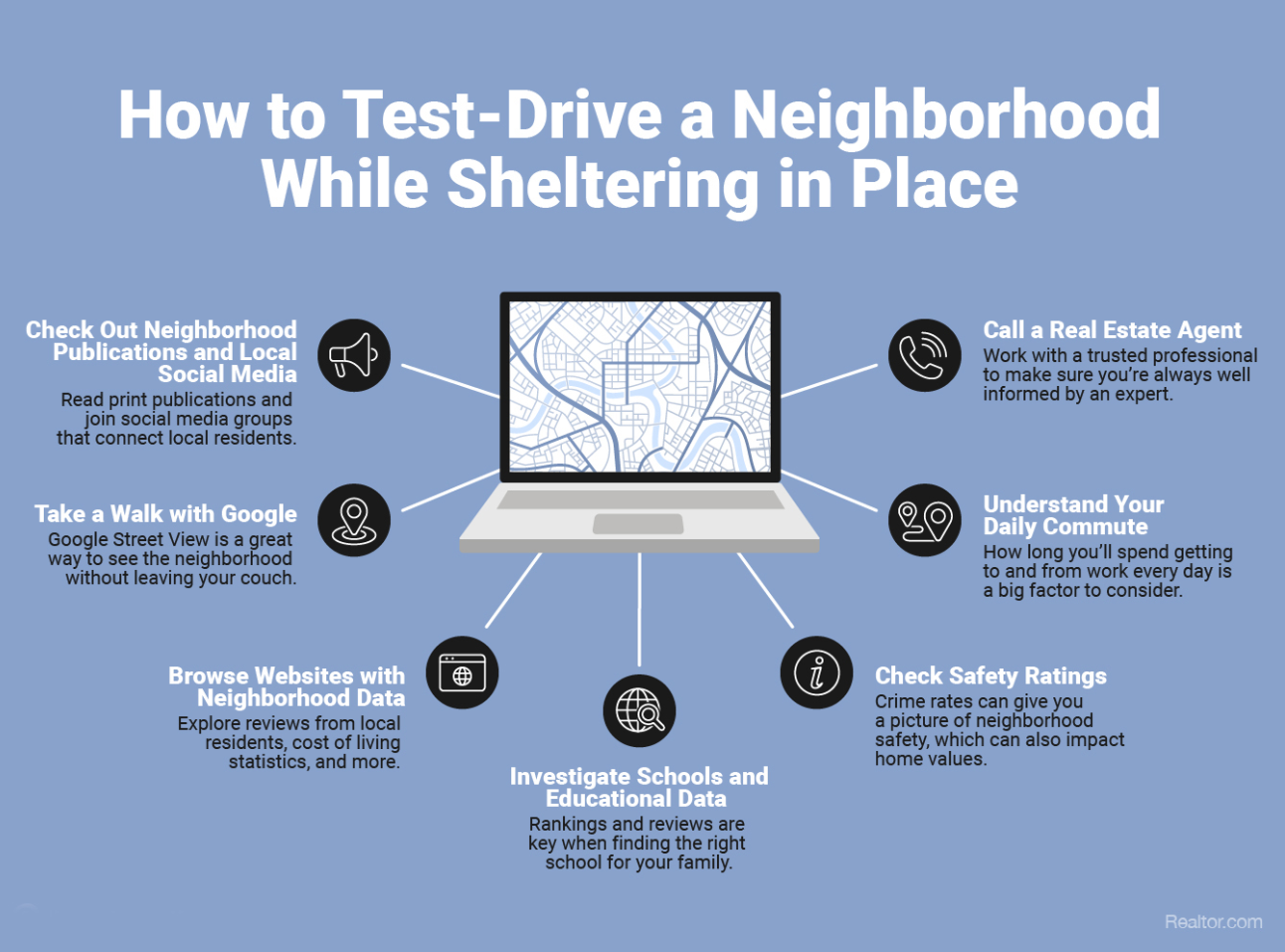 How to Test-Drive a Neighborhood While Sheltering in Place

Check Out Neighborhood Publications and Local Social Media
Read print publications and join social media groups that connect local residents.

Take a Walk with Google
Google Street View is a great way to see the neighborhood without leaving your couch.

Browse Websites with Neighborhood Data
Explore reviews from local residents, cost of living statistics, and more.

Investigate Schools and Educational Data
Rankings and reviews are key when finding the right school for your family.

Check Safety Ratings
Crime rates can give you a picture of neighborhood safety, which can also impact home values.

Understand Your Daily Commute
How long you'll spend getting to and from work every day is a big factor to consider.

Call a Real Estate Agent
Work with a trusted professional to make sure you're always well informed by an expert.

Realtor.com